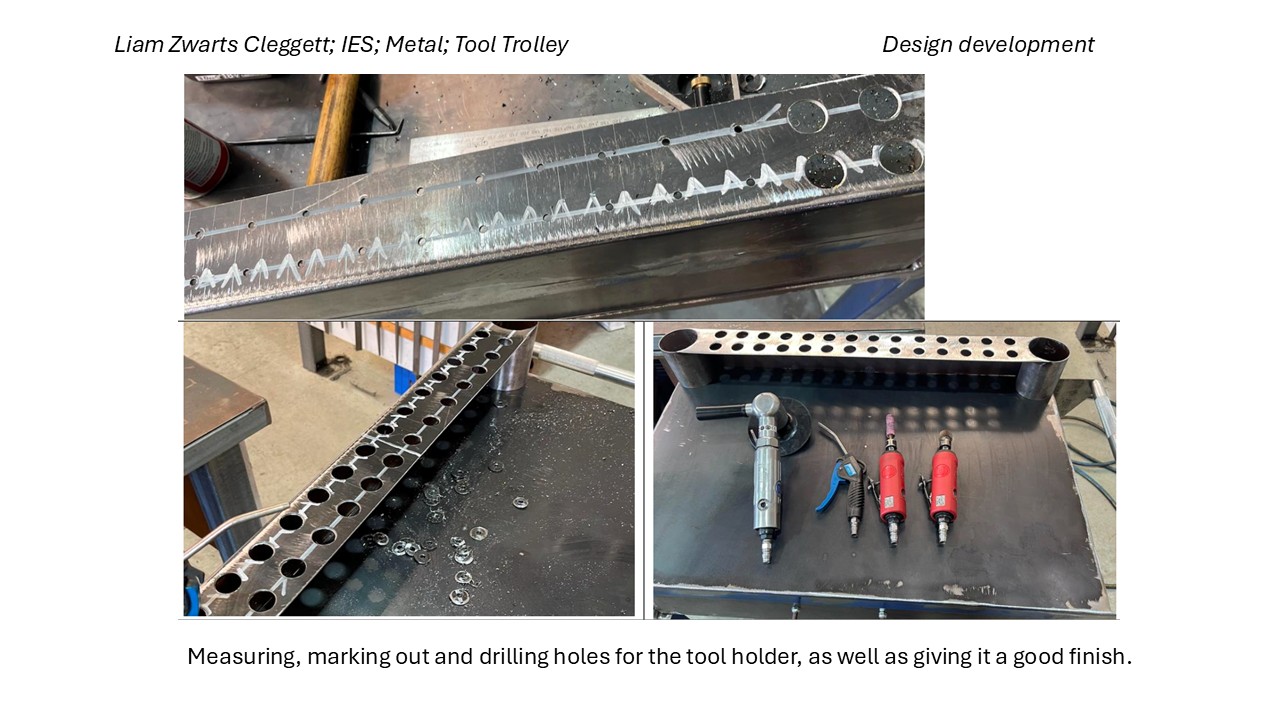 Liam Zwarts Cleggett; IES; Metal; Tool Trolley

Design development

Measuring, marking out and drilling holes for the tool holder, as well as giving it a good finish.